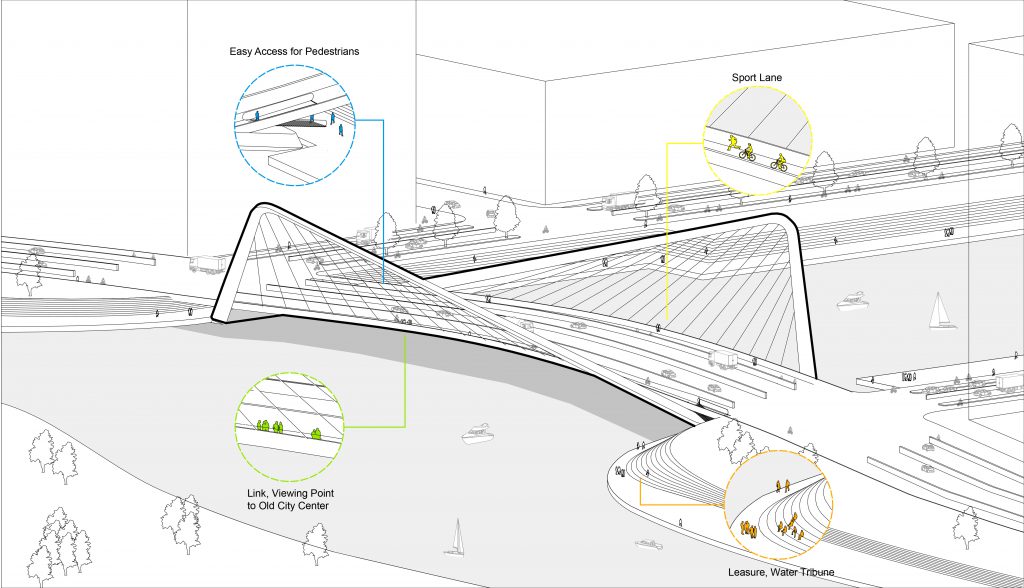 Easy Access for Pedestrians

Sport Lane

Link, Viewing Point to Old City Center

Leasure, Water Tribune